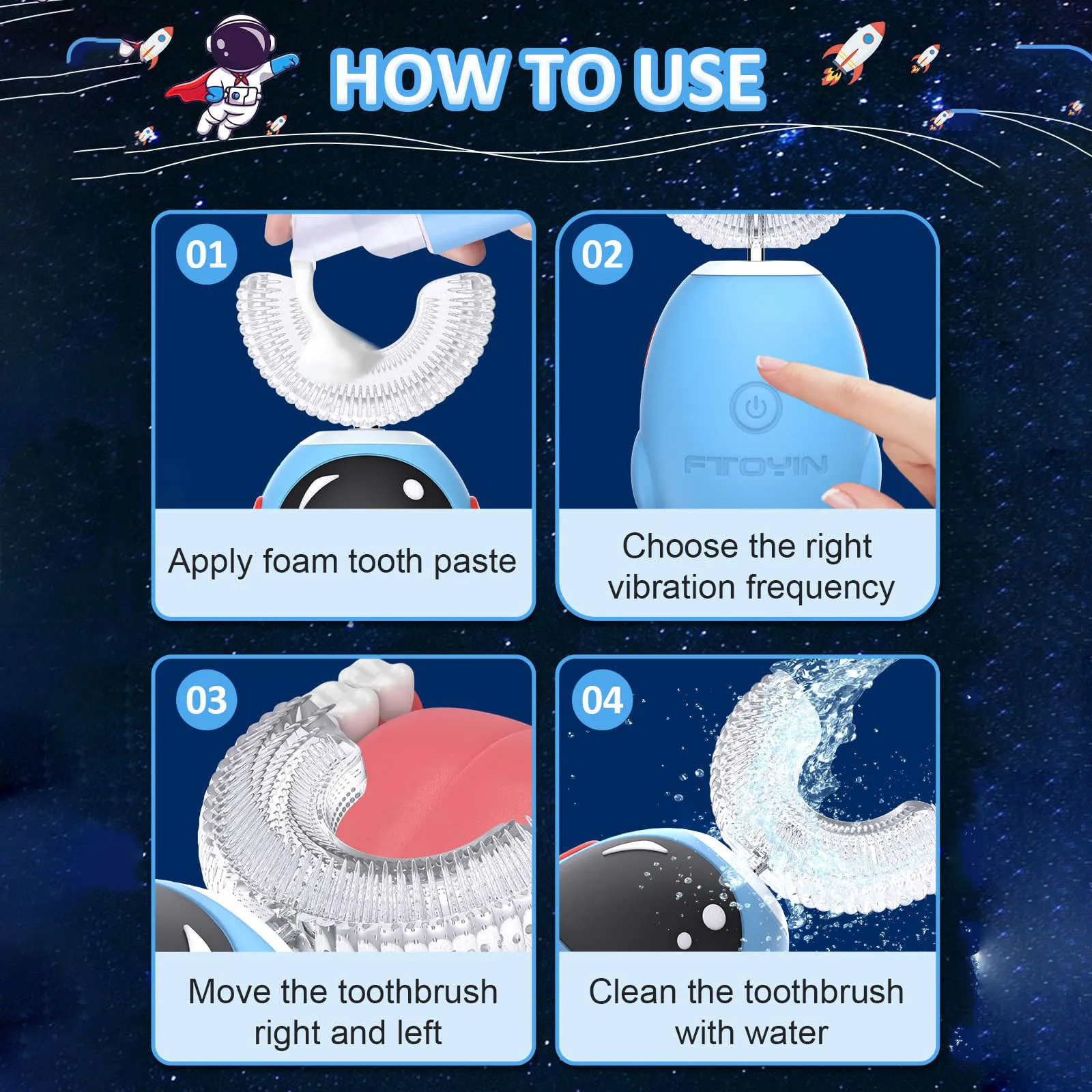 HOW TO USE

01

Apply foam tooth paste

02

FTOYIN

Choose the right vibration frequency

03

Move the toothbrush right and left

04

Clean the toothbrush with water